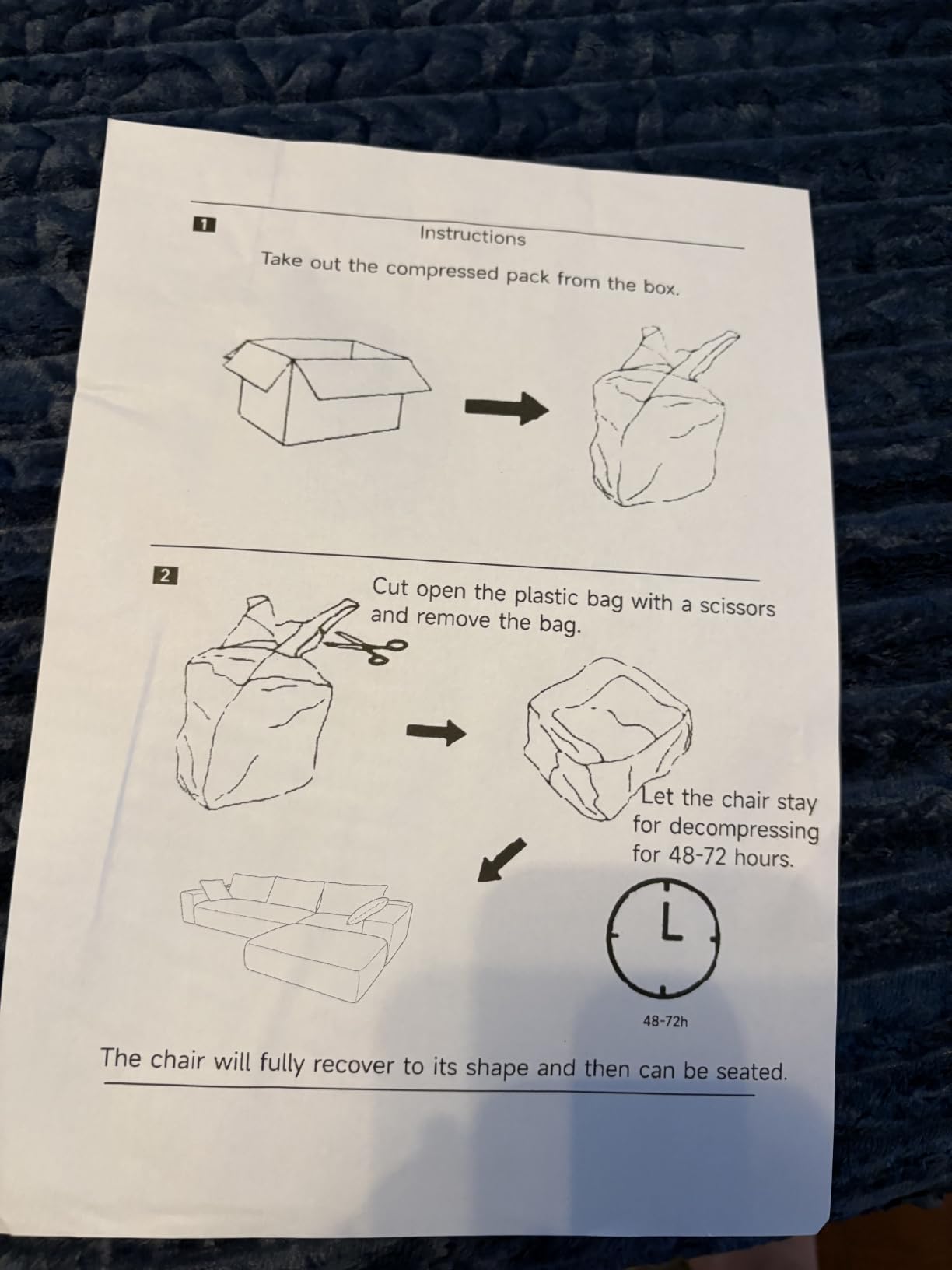 1

Instructions

Take out the compressed pack from the box.

2

Cut open the plastic bag with a scissors and remove the bag.

Let the chair stay for decompressing for 48-72 hours.

48-72h

The chair will fully recover to its shape and then can be seated.